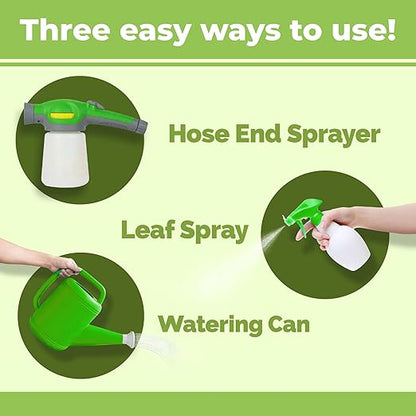 Three easy ways to use!

Hose End Sprayer

Leaf Spray

Watering Can