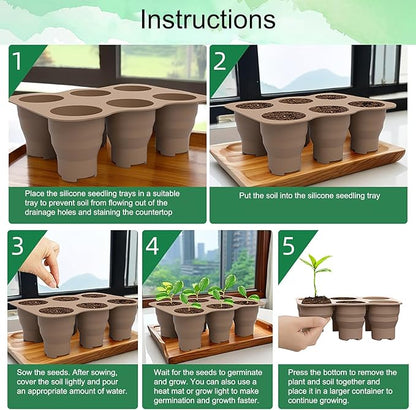 Instructions

1

Place the silicone seedling trays in a suitable tray to prevent soil from flowing out of the drainage holes and staining the countertop

2

Put the soil into the silicone seedling tray

3

Sow the seeds. After sowing, cover the soil lightly and pour an appropriate amount of water.

4

Wait for the seeds to germinate and grow. You can also use a heat mat or grow light to make germination and growth faster.

5

Press the bottom to remove the plant and soil together and place it in a larger container to continue growing.