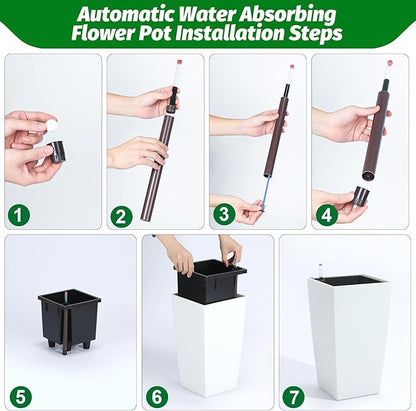 Automatic Water Absorbing Flower Pot Installation Steps

1

2

3

4

5

6

7