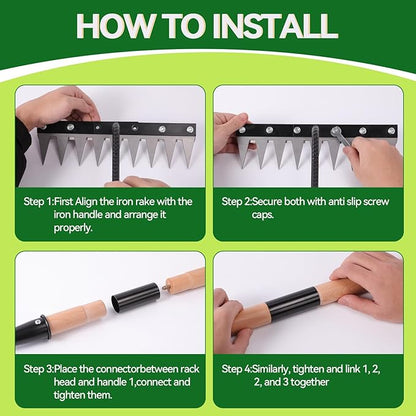 HOW TO INSTALL

Step 1:First Align the iron rake with the iron handle and arrange it properly.

Step 2:Secure both with anti slip screw caps.

Step 3:Place the connectorbetween rack head and handle 1,connect and tighten them.

Step 4:Similarly, tighten and link 1, 2, 2, and 3 together