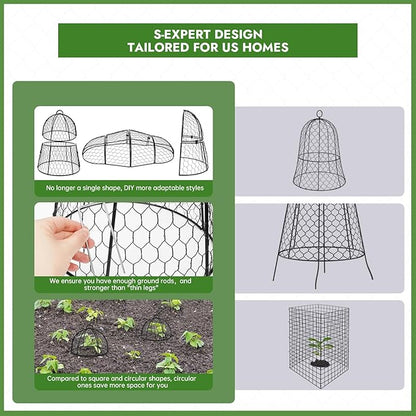 S-EXPERT DESIGN
TAILORED FOR US HOMES

No longer a single shape, DIY more adaptable styles

We ensure you have enough ground rods, and stronger than "thin legs"

Compared to square and circular shapes, circular ones save more space for you