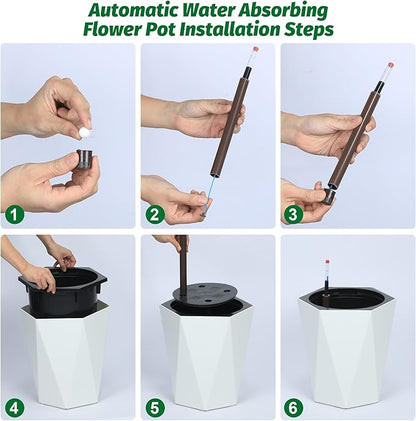 Automatic Water Absorbing Flower Pot Installation Steps

1

2

3

4

5

6