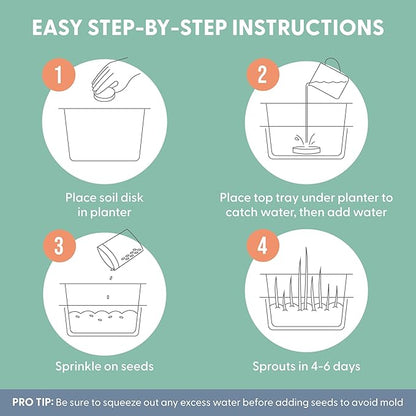 EASY STEP-BY-STEP INSTRUCTIONS

1

Place soil disk in planter

2

Place top tray under planter to catch water, then add water

3

Sprinkle on seeds

4

Sprouts in 4-6 days

PRO TIP: Be sure to squeeze out any excess water before adding seeds to avoid mold