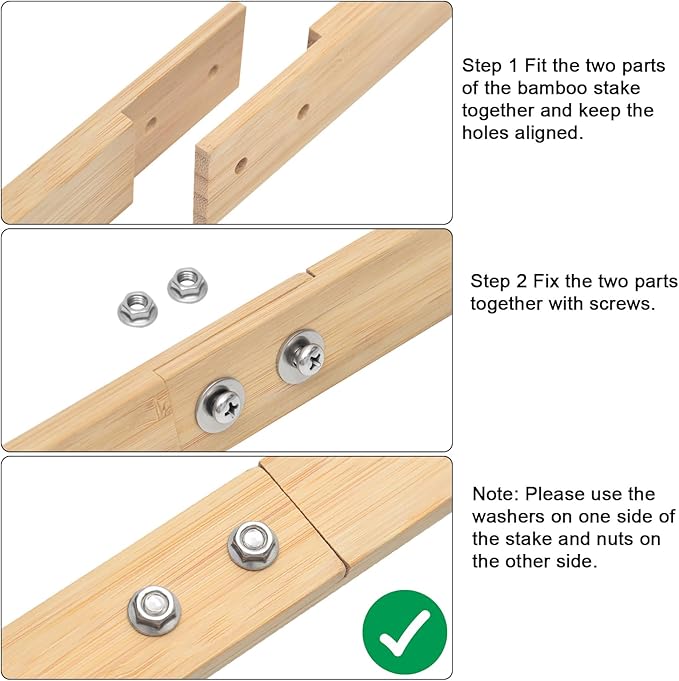 Step 1 Fit the two parts of the bamboo stake together and keep the holes aligned.

Step 2 Fix the two parts together with screws.

Note: Please use the washers on one side of the stake and nuts on the other side.