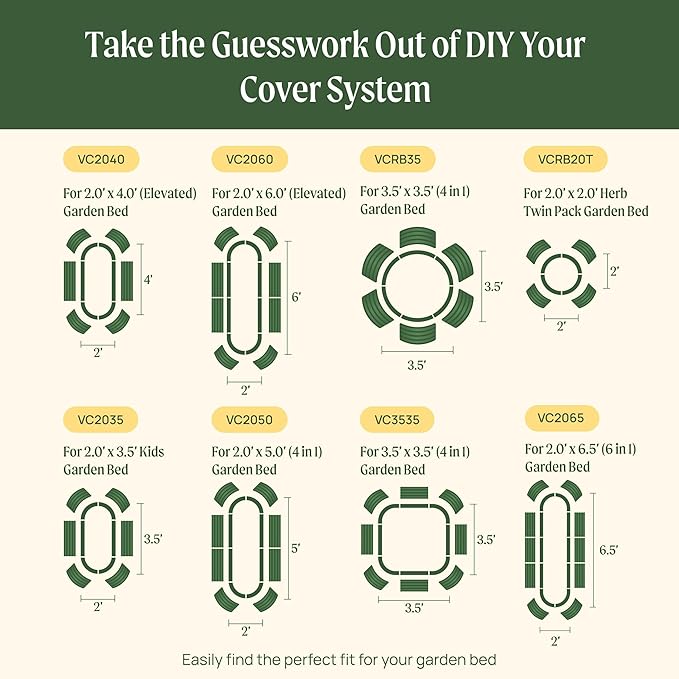 Take the Guesswork Out of DIY Your Cover System

VC2040
For 2.0' x 4.0' (Elevated) Garden Bed
4'
2'

VC2060
For 2.0' x 6.0' (Elevated) Garden Bed
6'
2'

VCRB35
For 3.5' x 3.5' (4 in 1) Garden Bed
3.5'
3.5'

VCRB20T
For 2.0' x 2.0' Herb Twin Pack Garden Bed
2'
2'

VC2035
For 2.0' x 3.5' Kids Garden Bed
3.5'
2'

VC2050
For 2.0' x 5.0' (4 in 1) Garden Bed
5'
2'

VC3535
For 3.5' x 3.5' (4 in 1) Garden Bed
3.5'
3.5'

VC2065
For 2.0' x 6.5' (6 in 1) Garden Bed
6.5'
2'

Easily find the perfect fit for your garden bed