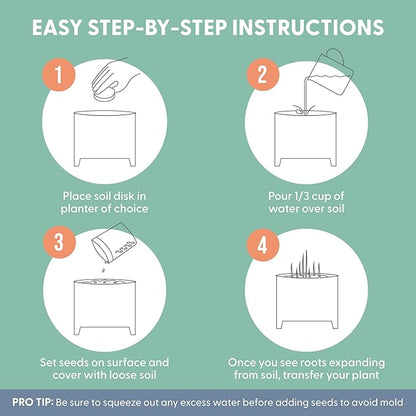 EASY STEP-BY-STEP INSTRUCTIONS

1

Place soil disk in planter of choice

2

Pour 1/3 cup of water over soil

3

Set seeds on surface and cover with loose soil

4

Once you see roots expanding from soil, transfer your plant

PRO TIP: Be sure to squeeze out any excess water before adding seeds to avoid mold