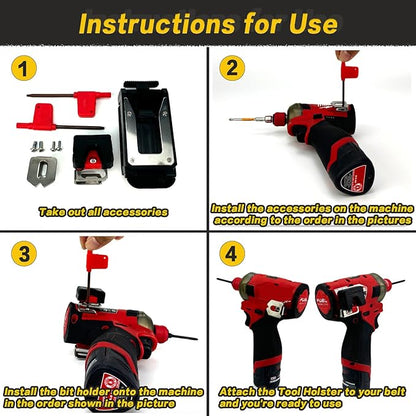 Instructions for Use

1

Take out all accessories

2

Install the accessories on the machine according to the order in the pictures

3

Install the bit holder onto the machine in the order shown in the picture

4

Attach the Tool Holster to your belt and you're ready to use