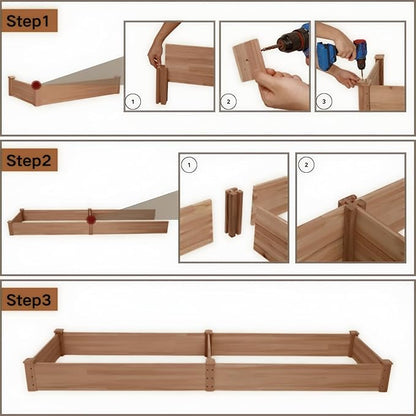 Step1

1

2

3

Step2

1

2

Step3