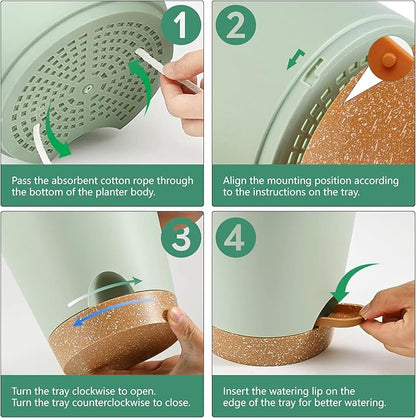 1

Pass the absorbent cotton rope through the bottom of the planter body.

2

Align the mounting position according to the instructions on the tray.

3

Turn the tray clockwise to open.
Turn the tray counterclockwise to close.

4

Insert the watering lip on the edge of the tray for better watering.