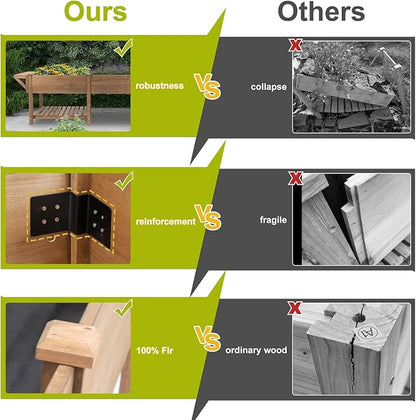 Ours

Others

robustness

VS

collapse

reinforcement

VS

fragile

100% Fir

VS

ordinary wood

A1