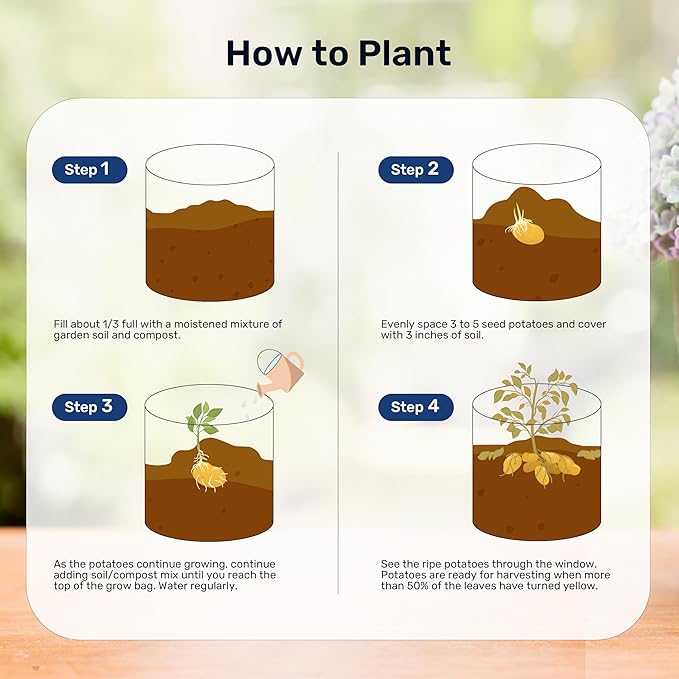 How to Plant

Step 1

Fill about 1/3 full with a moistened mixture of garden soil and compost.

Step 2

Evenly space 3 to 5 seed potatoes and cover with 3 inches of soil.

Step 3

As the potatoes continue growing, continue adding soil/compost mix until you reach the top of the grow bag. Water regularly.

Step 4

See the ripe potatoes through the window. Potatoes are ready for harvesting when more than 50% of the leaves have turned yellow.