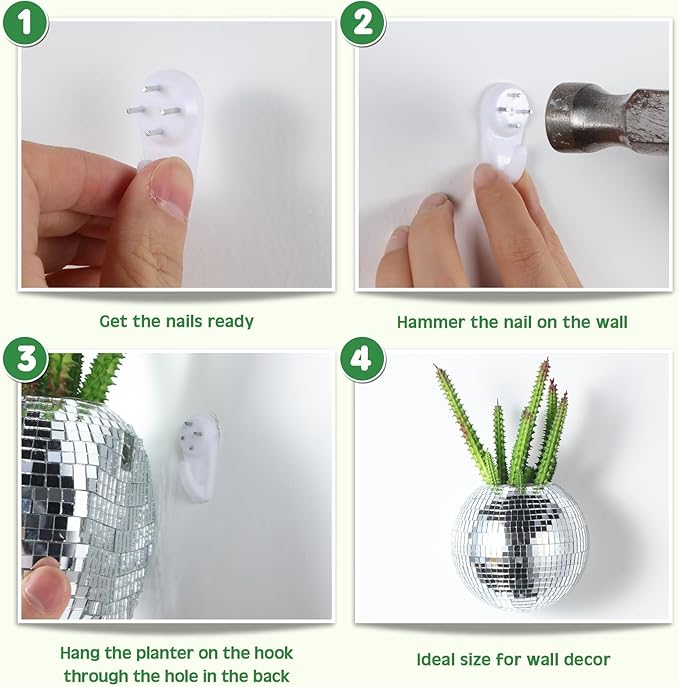 1

Get the nails ready

2

Hammer the nail on the wall

3

Hang the planter on the hook through the hole in the back

4

Ideal size for wall decor