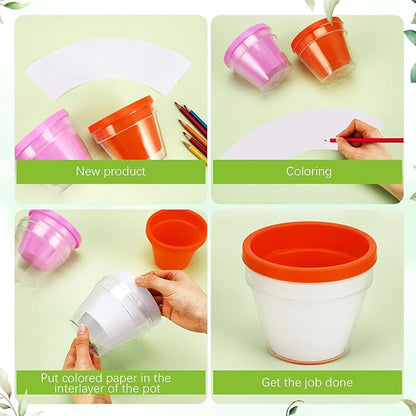 New product

Coloring

Put colored paper in the interlayer of the pot

Get the job done