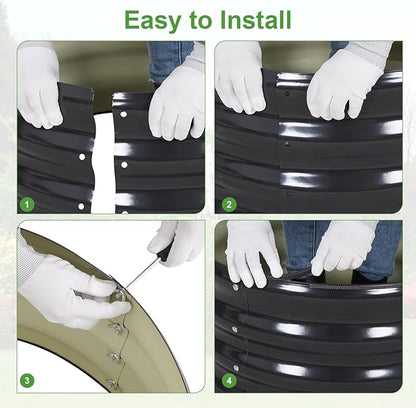 Easy to Install

1

2

3

4