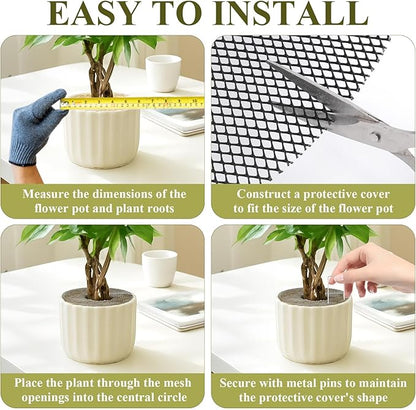 EASY TO INSTALL

Measure the dimensions of the flower pot and plant roots

Construct a protective cover to fit the size of the flower pot

Place the plant through the mesh openings into the central circle

Secure with metal pins to maintain the protective cover's shape