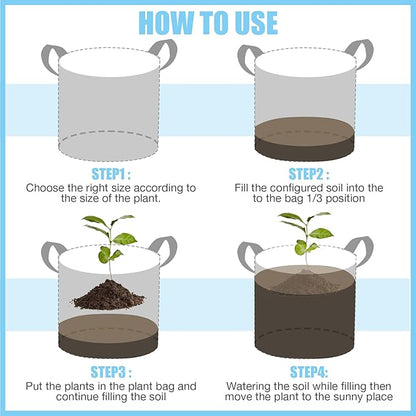 HOW TO USE

STEP1 :
Choose the right size according to the size of the plant.

STEP2 :
Fill the configured soil into the to the bag 1/3 position

STEP3 :
Put the plants in the plant bag and continue filling the soil

STEP4:
Watering the soil while filling then move the plant to the sunny place