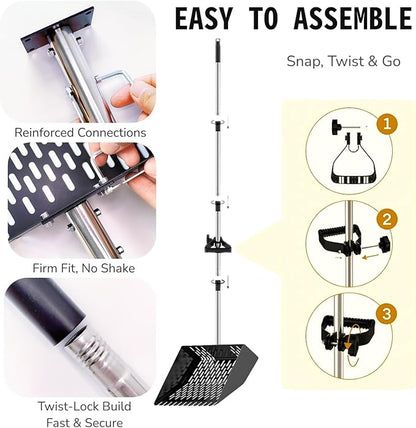 EASY TO ASSEMBLE

Snap, Twist & Go

Reinforced Connections

Firm Fit, No Shake

Twist-Lock Build
Fast & Secure

1

2

3