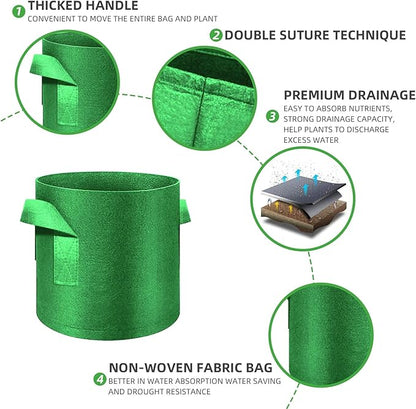 1 THICKED HANDLE
CONVENIENT TO MOVE THE ENTIRE BAG AND PLANT

2 DOUBLE SUTURE TECHNIQUE

PREMIUM DRAINAGE
3 EASY TO ABSORB NUTRIENTS, STRONG DRAINAGE CAPACITY, HELP PLANTS TO DISCHARGE EXCESS WATER

NON-WOVEN FABRIC BAG
4 BETTER IN WATER ABSORPTION WATER SAVING AND DROUGHT RESISTANCE