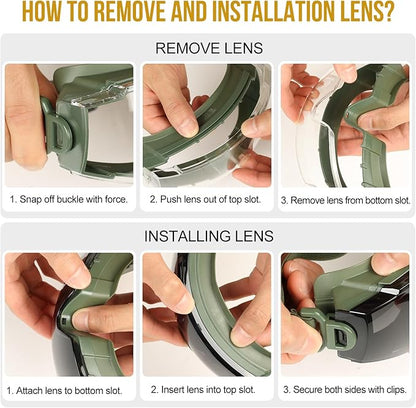 HOW TO REMOVE AND INSTALLATION LENS?

REMOVE LENS

1. Snap off buckle with force.

2. Push lens out of top slot.

3. Remove lens from bottom slot.

INSTALLING LENS

1. Attach lens to bottom slot.

2. Insert lens into top slot.

3. Secure both sides with clips.