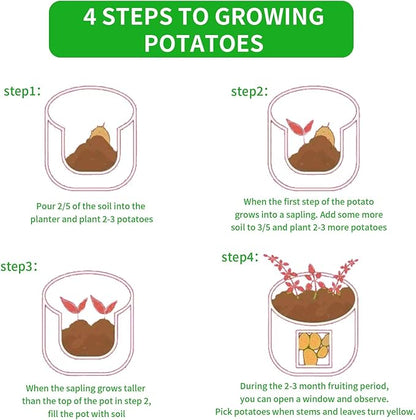 4 STEPS TO GROWING POTATOES

step1:

Pour 2/5 of the soil into the planter and plant 2-3 potatoes

step2:

When the first step of the potato grows into a sapling. Add some more soil to 3/5 and plant 2-3 more potatoes

step3:

When the sapling grows taller than the top of the pot in step 2, fill the pot with soil

step4:

During the 2-3 month fruiting period, you can open a window and observe. Pick potatoes when stems and leaves turn yellow.