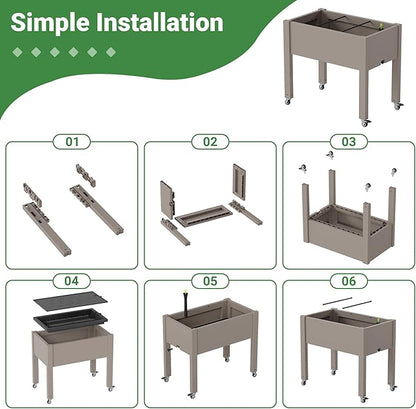 Simple Installation

01

02

03

04

05

06