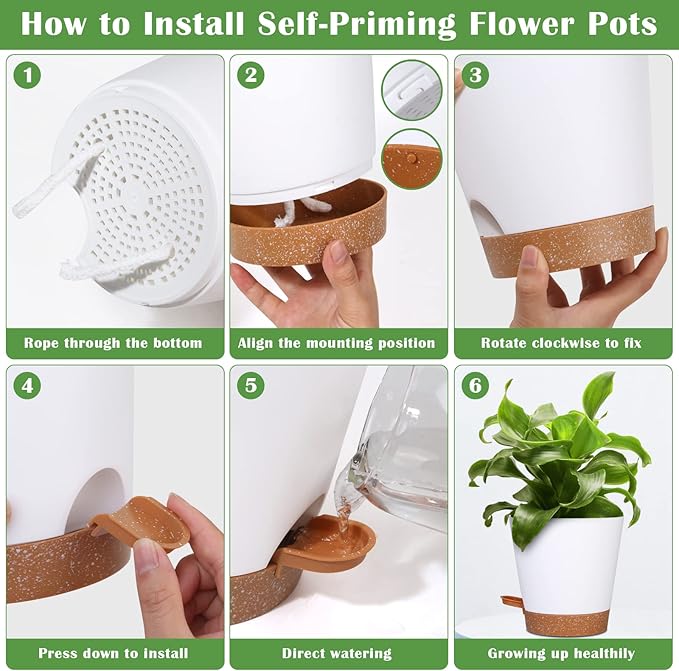 How to Install Self-Priming Flower Pots

1

Rope through the bottom

2

Align the mounting position

3

Rotate clockwise to fix

4

Press down to install

5

Direct watering

6

Growing up healthily