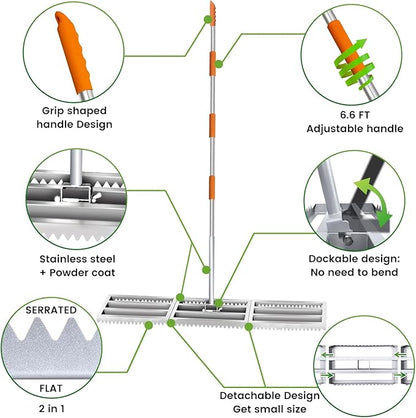 Grip shaped handle Design

6.6 FT
Adjustable handle

Stainless steel
+ Powder coat

Dockable design:
No need to bend

SERRATED

FLAT

2 in 1

Detachable Design
Get small size