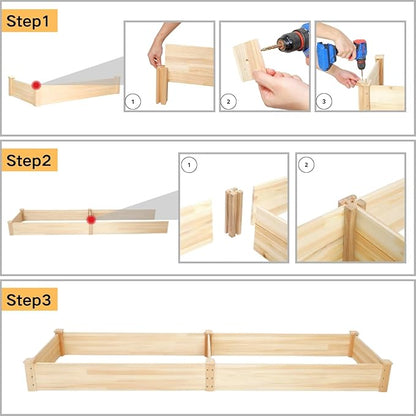 Step1

1

2

3

Step2

1

2

Step3