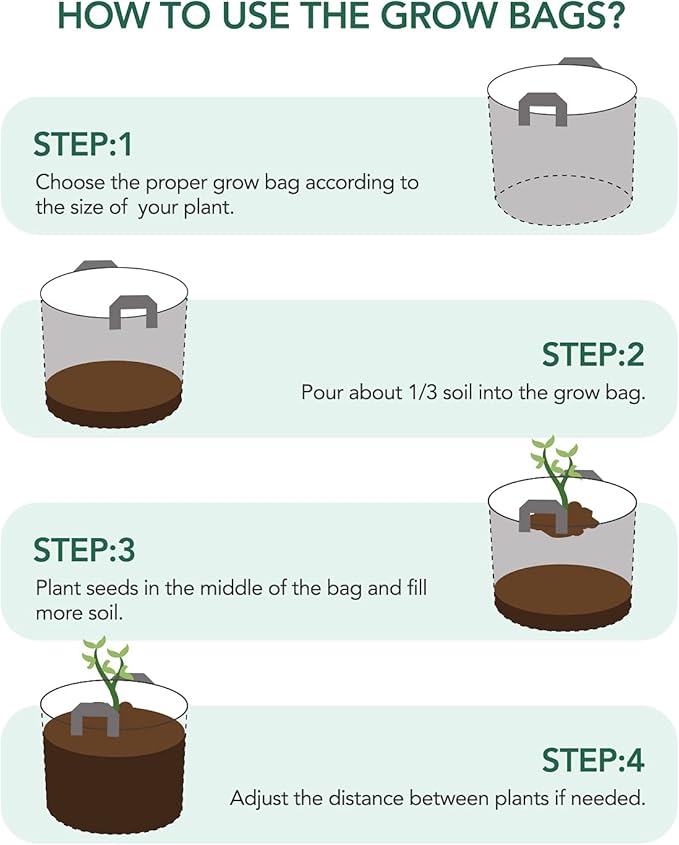 HOW TO USE THE GROW BAGS?

STEP:1

Choose the proper grow bag according to the size of your plant.

STEP:2

Pour about 1/3 soil into the grow bag.

STEP:3

Plant seeds in the middle of the bag and fill more soil.

STEP:4

Adjust the distance between plants if needed.