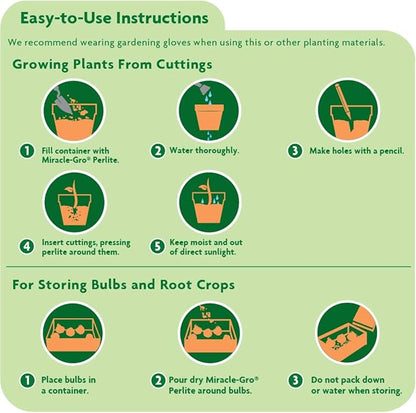 Easy-to-Use Instructions

We recommend wearing gardening gloves when using this or other planting materials.

Growing Plants From Cuttings

1 Fill container with Miracle-Gro® Perlite.

2 Water thoroughly.

3 Make holes with a pencil.

4 Insert cuttings, pressing perlite around them.

5 Keep moist and out of direct sunlight.

For Storing Bulbs and Root Crops

1 Place bulbs in a container.

2 Pour dry Miracle-Gro® Perlite around bulbs.

3 Do not pack down or water when storing.