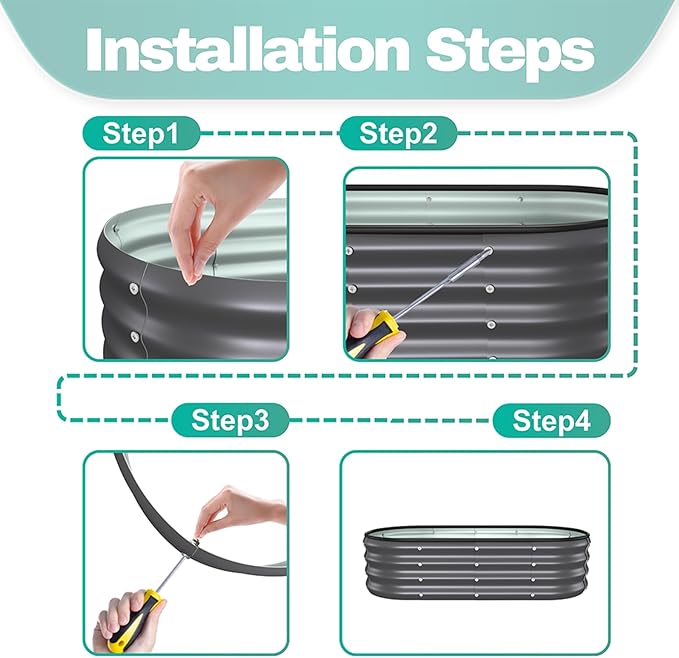 Installation Steps

Step1

Step2

Step3

Step4