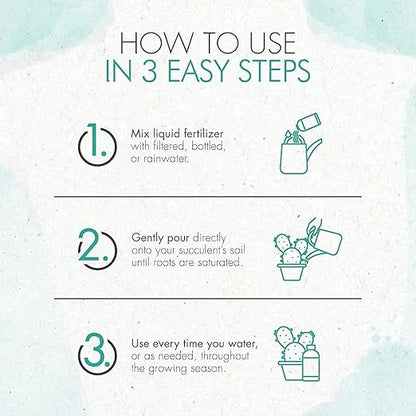 HOW TO USE
IN 3 EASY STEPS

1. Mix liquid fertilizer with filtered, bottled, or rainwater.

2. Gently pour directly onto your succulent's soil until roots are saturated.

3. Use every time you water, or as needed, throughout the growing season.