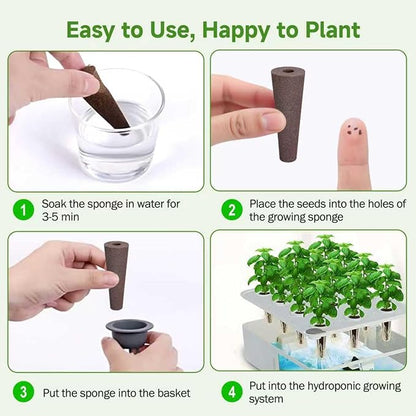 Easy to Use, Happy to Plant

1 Soak the sponge in water for 3-5 min

2 Place the seeds into the holes of the growing sponge

3 Put the sponge into the basket

4 Put into the hydroponic growing system