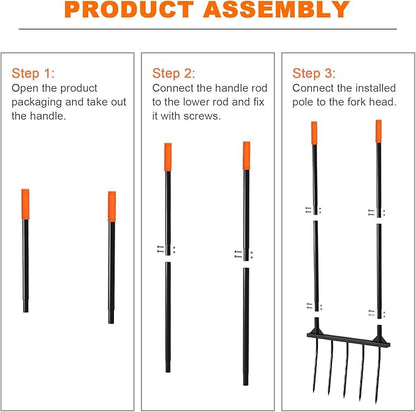 PRODUCT ASSEMBLY

Step 1:
Open the product packaging and take out the handle.

Step 2:
Connect the handle rod to the lower rod and fix it with screws.

Step 3:
Connect the installed pole to the fork head.