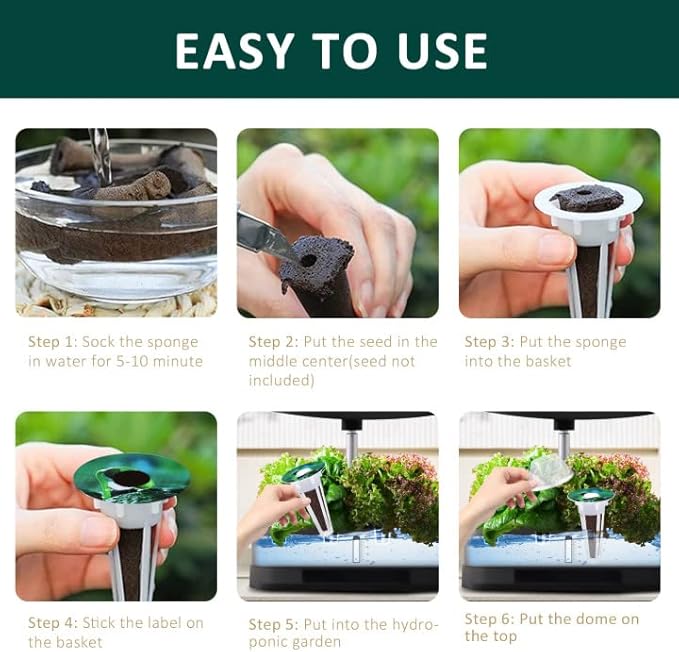 EASY TO USE

Step 1: Sock the sponge in water for 5-10 minute

Step 2: Put the seed in the middle center(seed not included)

Step 3: Put the sponge into the basket

Step 4: Stick the label on the basket

Step 5: Put into the hydroponic garden

Step 6: Put the dome on the top