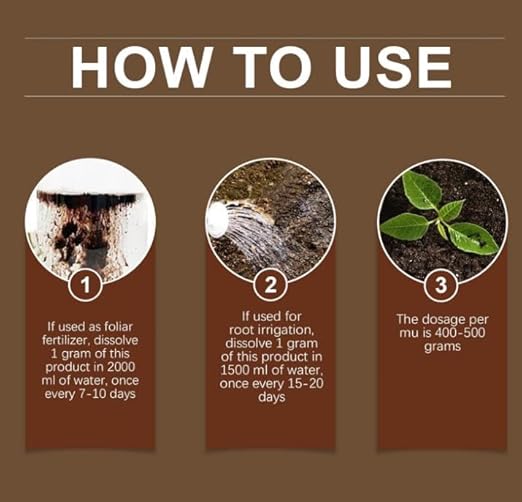 HOW TO USE

1

If used as foliar fertilizer, dissolve 1 gram of this product in 2000 ml of water, once every 7-10 days

2

If used for root irrigation, dissolve 1 gram of this product in 1500 ml of water, once every 15-20 days

3

The dosage per mu is 400-500 grams