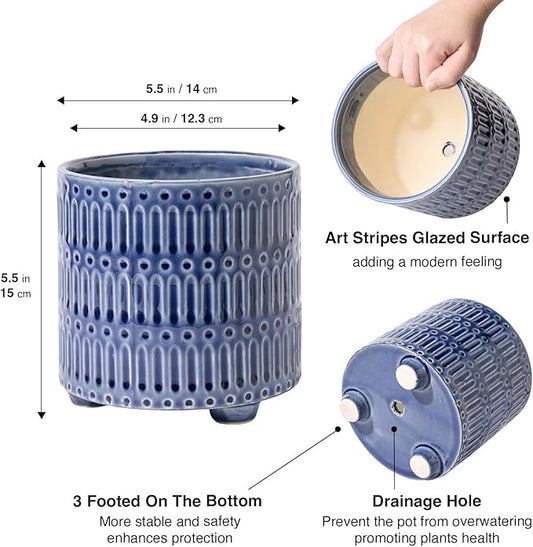 5.5 in / 14 cm

4.9 in / 12.3 cm

5.5 in
15 cm

Art Stripes Glazed Surface
adding a modern feeling

3 Footed On The Bottom
More stable and safety enhances protection

Drainage Hole
Prevent the pot from overwatering promoting plants health