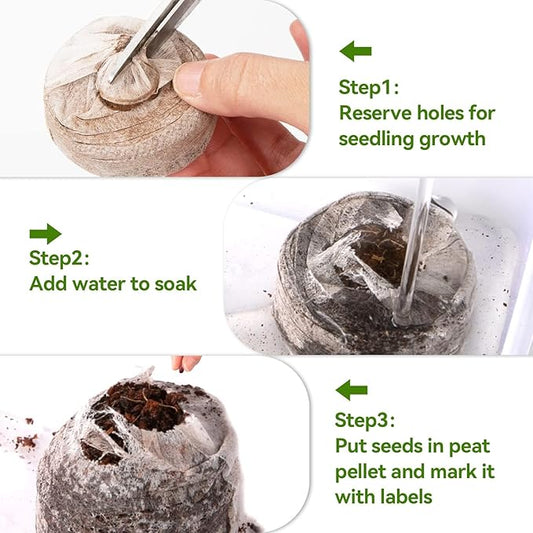 Step1:
Reserve holes for seedling growth

Step2:
Add water to soak

Step3:
Put seeds in peat pellet and mark it with labels